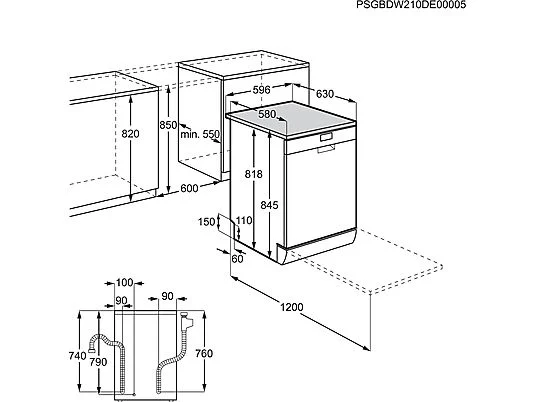 PSGBDW210DE00005

596
630
580
820
850
min. 550
818
845
600
150
110
60
1200
100
90
90
740
790
760